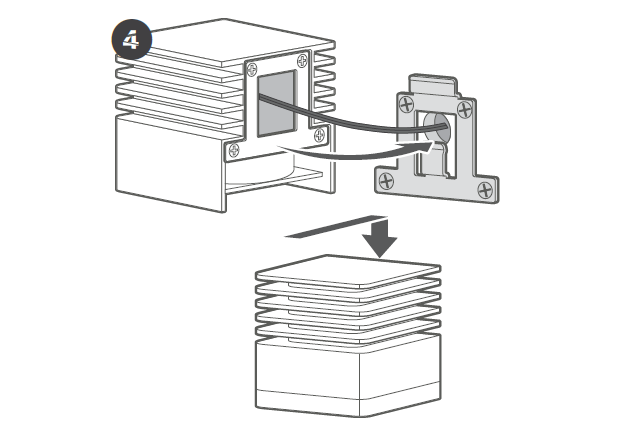 4